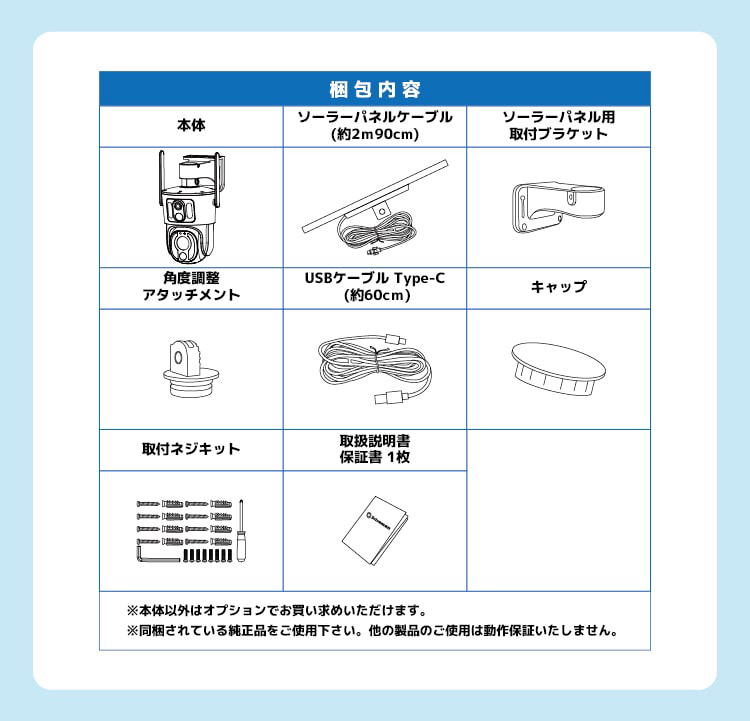 梱包内容

| 本体 | ソーラーパネルケーブル (約2m90cm) | ソーラーパネル用 取付ブラケット |
|---|---|---|
| | | |
| 角度調整 アタッチメント | USBケーブル Type-C (約60cm) | キャップ |
| | | |
| 取付ネジキット | 取扱説明書 保証書 1枚 | |
| | | |

※本体以外はオプションでお買い求めいただけます。
※同梱されている純正品をご使用下さい。他の製品のご使用は動作保証いたしません。