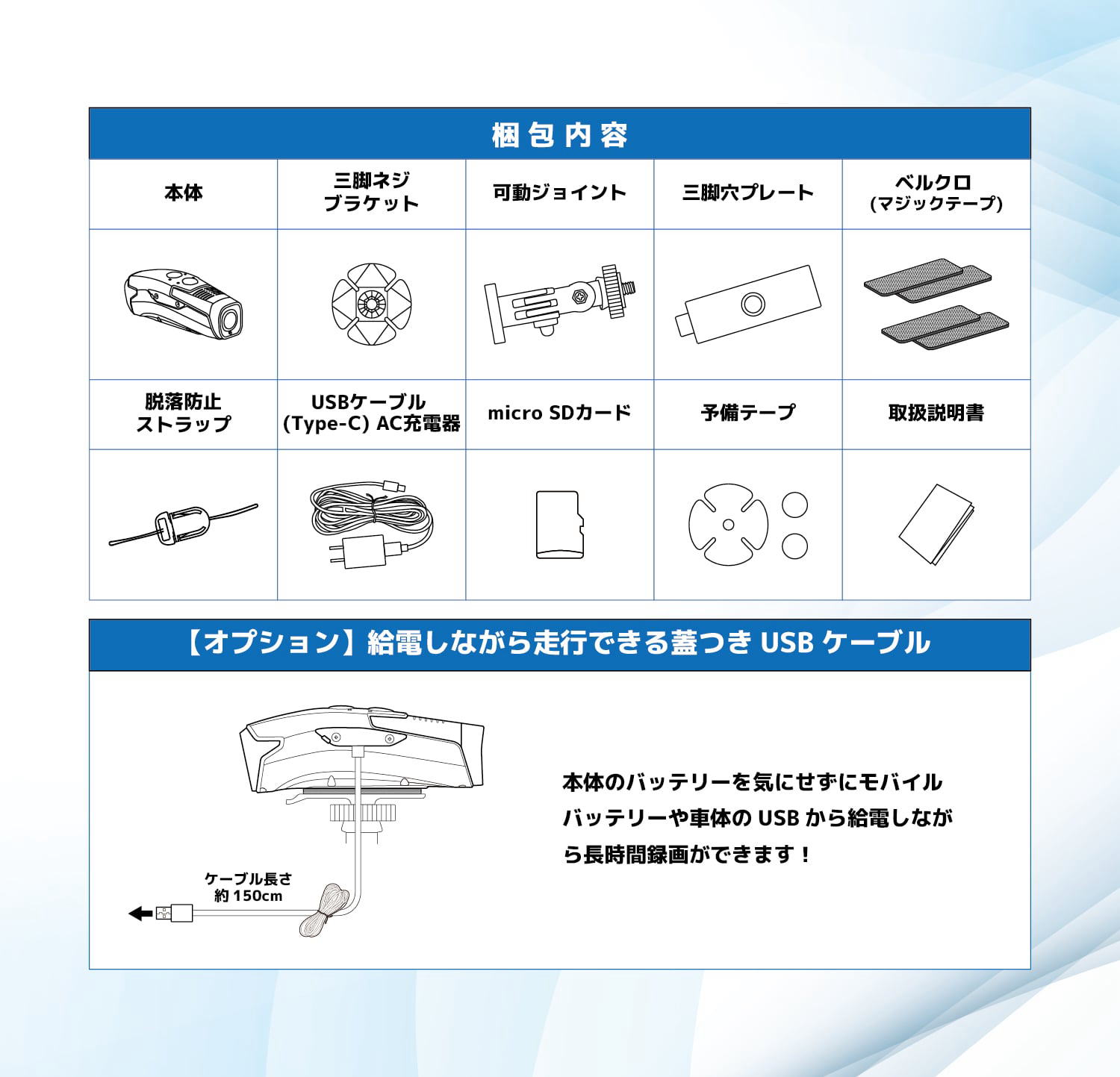 梱包内容

| 本体 | 三脚ネジ ブラケット | 可動ジョイント | 三脚穴プレート | ベルクロ (マジックテープ) |
|---|---|---|---|---|
| | | | | |
| 脱落防止 ストラップ | USBケーブル (Type-C) AC充電器 | micro SDカード | 予備テープ | 取扱説明書 |
| | | | | |

【オプション】給電しながら走行できる蓋つき USB ケーブル

ケーブル長さ
約 150cm

本体のバッテリーを気にせずにモバイルバッテリーや車体の USB から給電しながら長時間録画ができます！